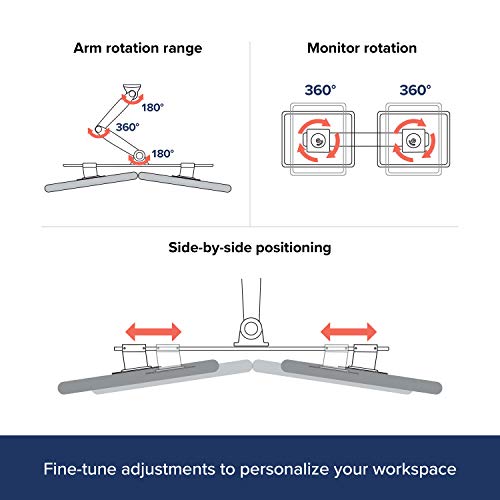 Arm rotation range

180°
360°
180°

Monitor rotation

360°
360°

Side-by-side positioning

Fine-tune adjustments to personalize your workspace