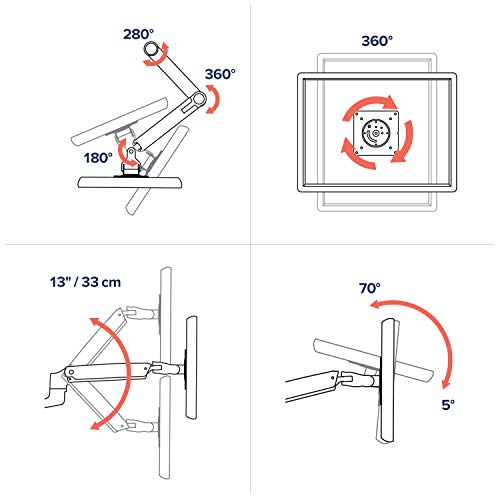 280°

360°

180°

360°

13" / 33 cm

70°

5°