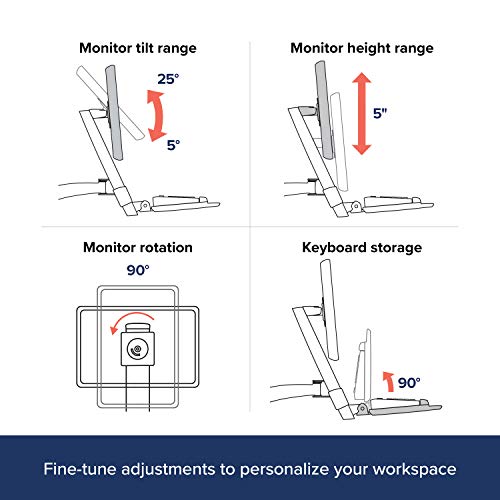 Monitor tilt range

25°

5°

Monitor height range

5"

Monitor rotation

90°

Keyboard storage

90°

Fine-tune adjustments to personalize your workspace