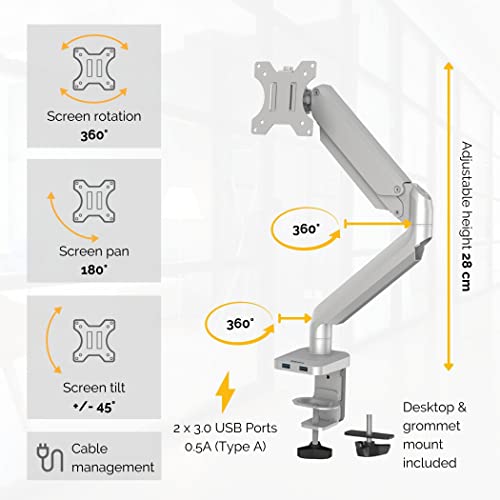 Screen rotation
360°

Screen pan
180°

Screen tilt
+/- 45°

Cable management

360°

360°

Adjustable height 28 cm

2 x 3.0 USB Ports
0.5A (Type A)

Desktop & grommet mount included