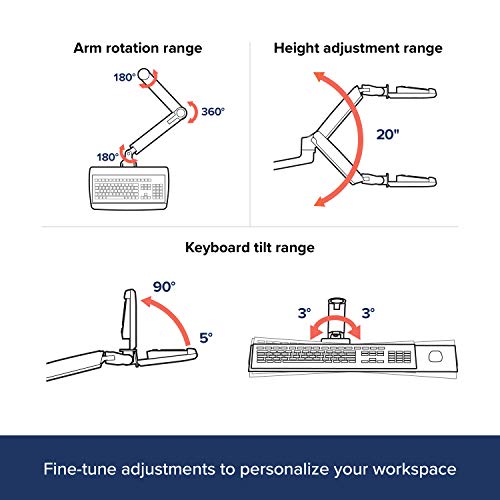 Arm rotation range

180°

360°

180°

Height adjustment range

20"

Keyboard tilt range

90°

5°

3°

3°

Fine-tune adjustments to personalize your workspace