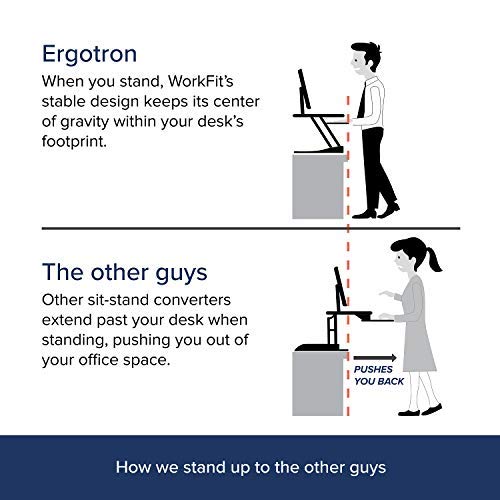 Ergotron

When you stand, WorkFit's stable design keeps its center of gravity within your desk's footprint.

The other guys

Other sit-stand converters extend past your desk when standing, pushing you out of your office space.

PUSHES YOU BACK

How we stand up to the other guys