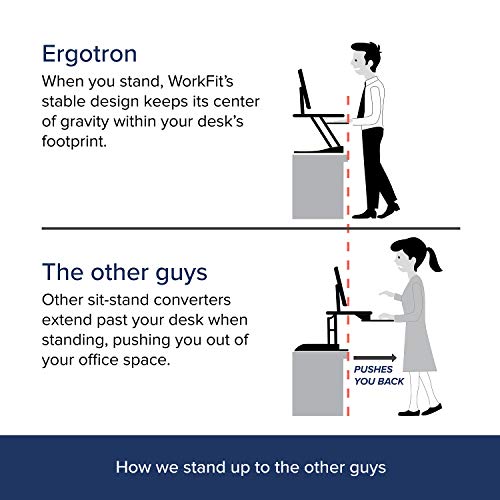 Ergotron
When you stand, WorkFit's stable design keeps its center of gravity within your desk's footprint.

The other guys
Other sit-stand converters extend past your desk when standing, pushing you out of your office space.

PUSHES YOU BACK

How we stand up to the other guys