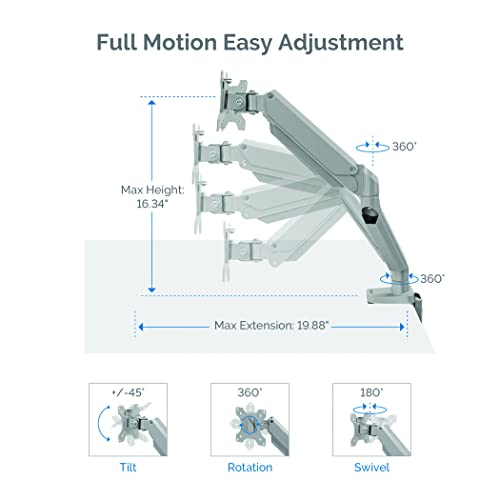 Full Motion Easy Adjustment

360°

Max Height: 16.34"

360°

Max Extension: 19.88"

+/-45°

Tilt

360°

Rotation

180°

Swivel