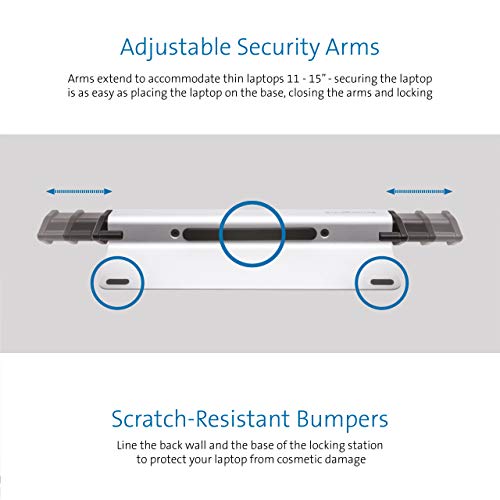 Adjustable Security Arms

Arms extend to accommodate thin laptops 11 - 15" - securing the laptop is as easy as placing the laptop on the base, closing the arms and locking

Scratch-Resistant Bumpers

Line the back wall and the base of the locking station to protect your laptop from cosmetic damage