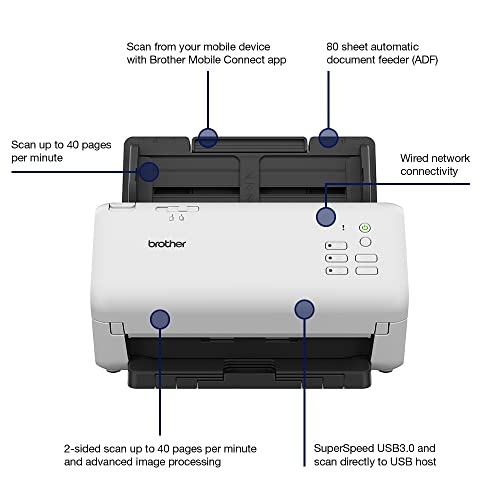 Scan from your mobile device with Brother Mobile Connect app

80 sheet automatic document feeder (ADF)

Scan up to 40 pages per minute

Wired network connectivity

brother

2-sided scan up to 40 pages per minute and advanced image processing

SuperSpeed USB3.0 and scan directly to USB host