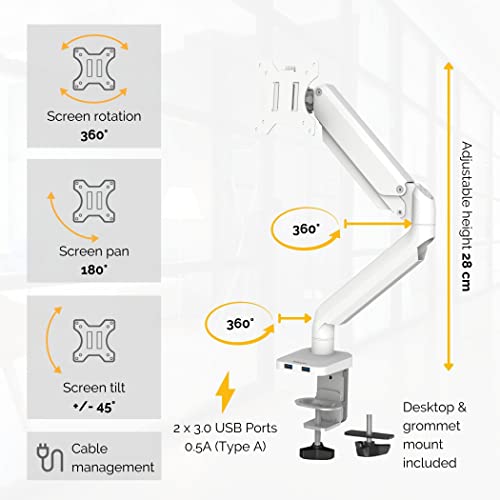 Screen rotation
360°

Screen pan
180°

Screen tilt
+/- 45°

Cable management

360°

360°

Adjustable height 28 cm

2 x 3.0 USB Ports
0.5A (Type A)

Desktop & grommet mount included