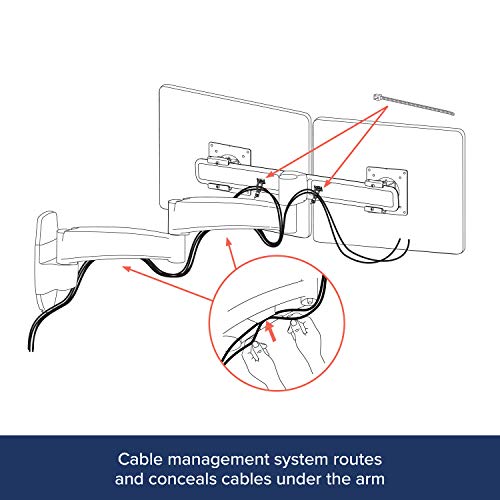 Cable management system routes and conceals cables under the arm