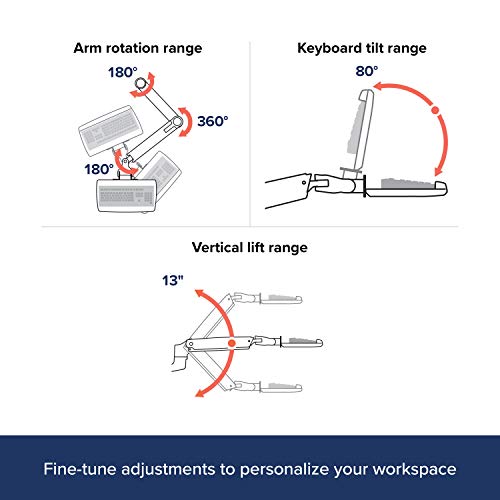 Arm rotation range

180°

360°

180°

Keyboard tilt range

80°

Vertical lift range

13"

Fine-tune adjustments to personalize your workspace