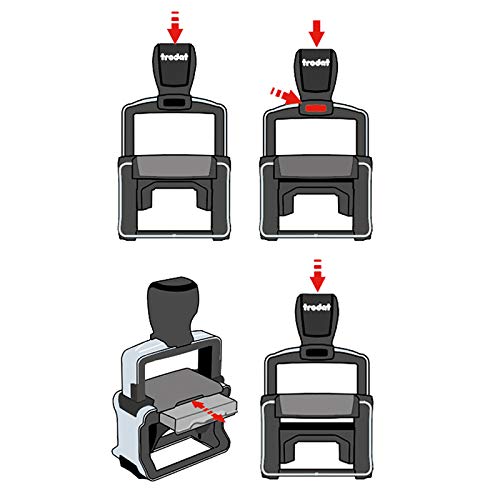 trodat

trodat

trodat