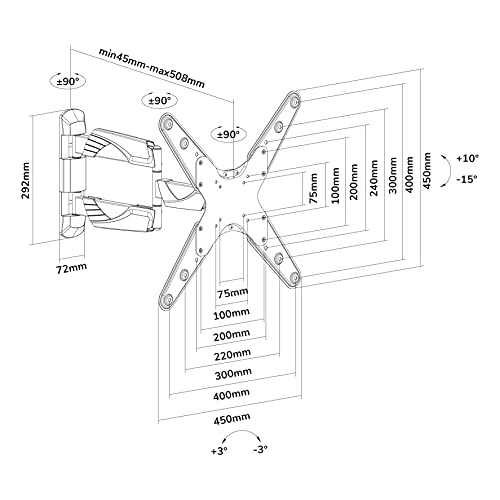 min45mm-max508mm

±90°

±90°

±90°

292mm

72mm

75mm
100mm
200mm
240mm
300mm
400mm
450mm

+10°
-15°

75mm
100mm
200mm
220mm
300mm
400mm
450mm

+3°
-3°