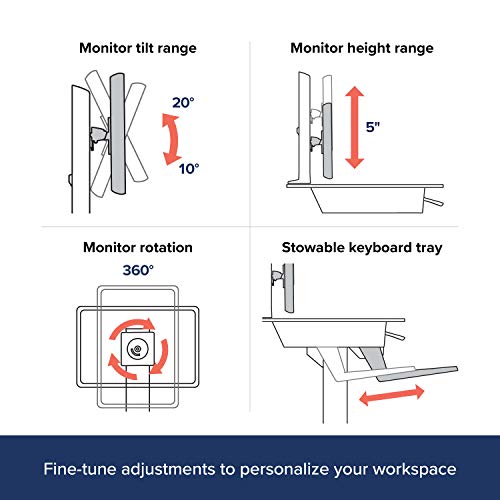 Monitor tilt range

20°

10°

Monitor height range

5"

Monitor rotation

360°

Stowable keyboard tray

Fine-tune adjustments to personalize your workspace