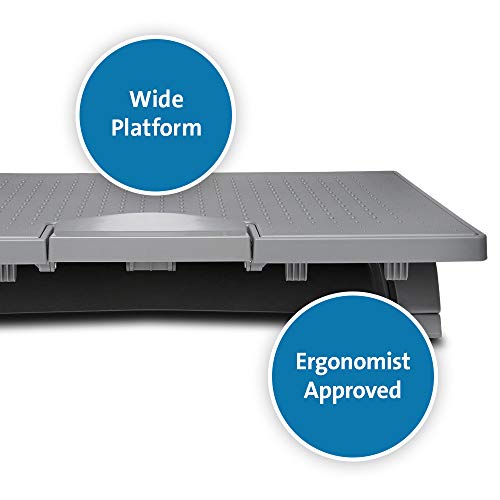 Wide
Platform

Ergonomist
Approved