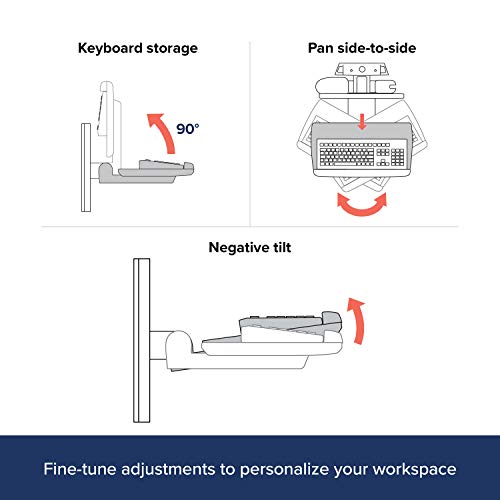 Keyboard storage

90°

Pan side-to-side

Negative tilt

Fine-tune adjustments to personalize your workspace