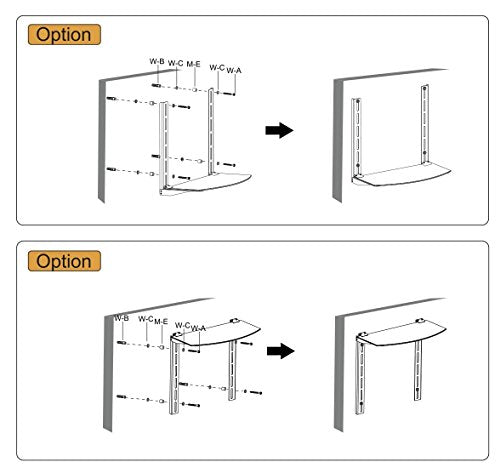 Option

W-B W-C M-E W-C W-A

Option

W-B W-C M-E W-C W-A