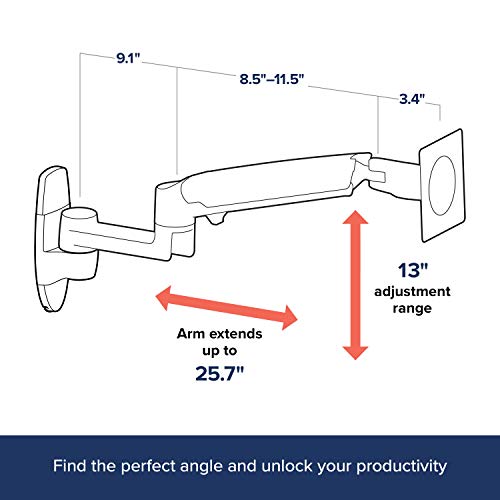 9.1"

8.5"–11.5"

3.4"

13"
adjustment
range

Arm extends
up to
25.7"

Find the perfect angle and unlock your productivity