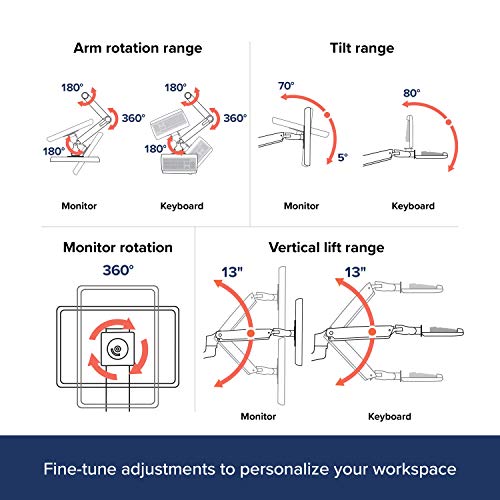 Arm rotation range

180°
360°
180°

180°
360°
180°

Monitor

Keyboard

Tilt range

70°
5°

80°

Monitor

Keyboard

Monitor rotation

360°

Vertical lift range

13"

13"

Monitor

Keyboard

Fine-tune adjustments to personalize your workspace