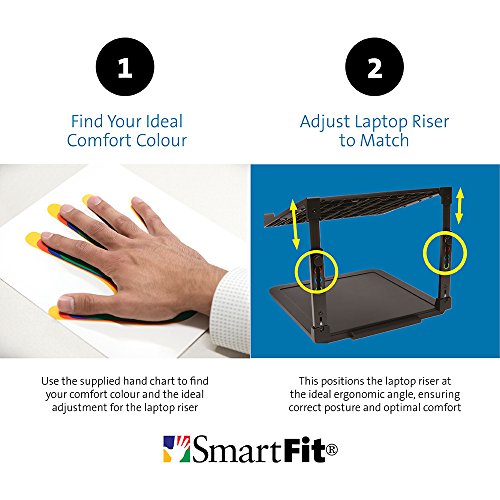 1

Find Your Ideal Comfort Colour

Use the supplied hand chart to find your comfort colour and the ideal adjustment for the laptop riser

2

Adjust Laptop Riser to Match

This positions the laptop riser at the ideal ergonomic angle, ensuring correct posture and optimal comfort

SmartFit®