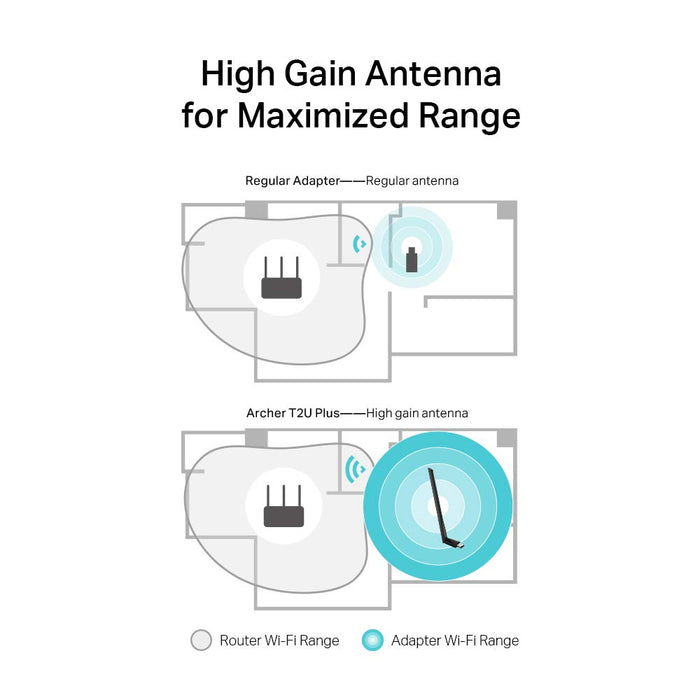 High Gain Antenna for Maximized Range

Regular Adapter——Regular antenna

Archer T2U Plus——High gain antenna

Router Wi-Fi Range

Adapter Wi-Fi Range