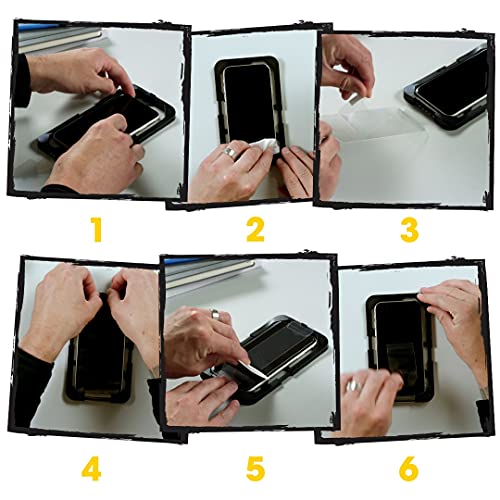 1

2

3

4

5

6