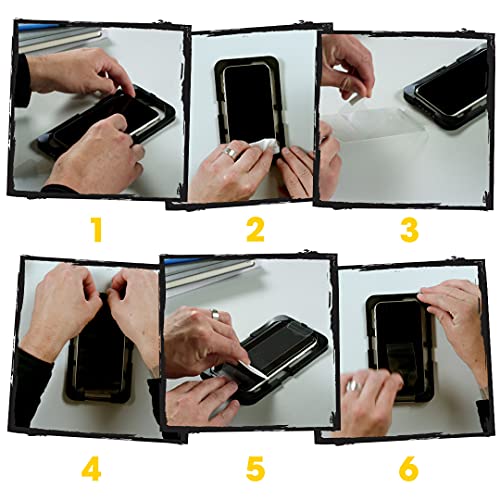 1

2

3

4

5

6