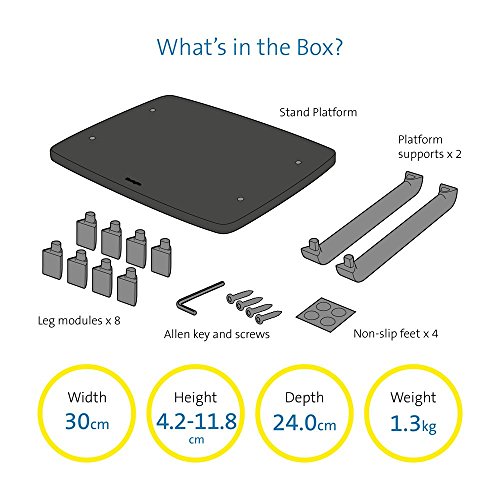 What's in the Box?

Stand Platform

Platform supports x 2

Leg modules x 8

Allen key and screws

Non-slip feet x 4

Width
30cm

Height
4.2-11.8
cm

Depth
24.0cm

Weight
1.3kg