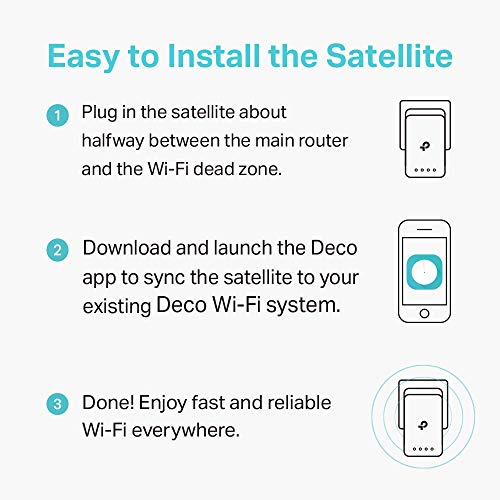 Easy to Install the Satellite

1 Plug in the satellite about halfway between the main router and the Wi-Fi dead zone.

2 Download and launch the Deco app to sync the satellite to your existing Deco Wi-Fi system.

3 Done! Enjoy fast and reliable Wi-Fi everywhere.