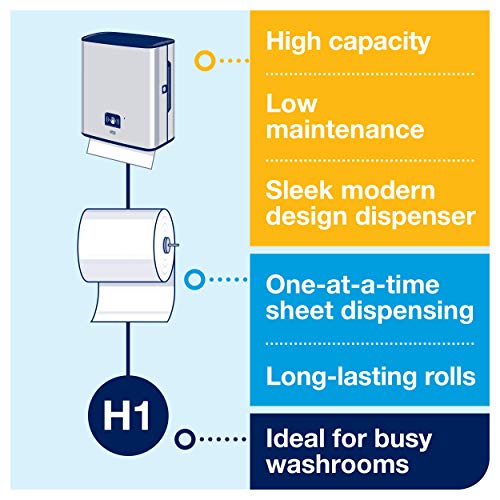 High capacity

Low maintenance

Sleek modern design dispenser

One-at-a-time sheet dispensing

Long-lasting rolls

H1

Ideal for busy washrooms