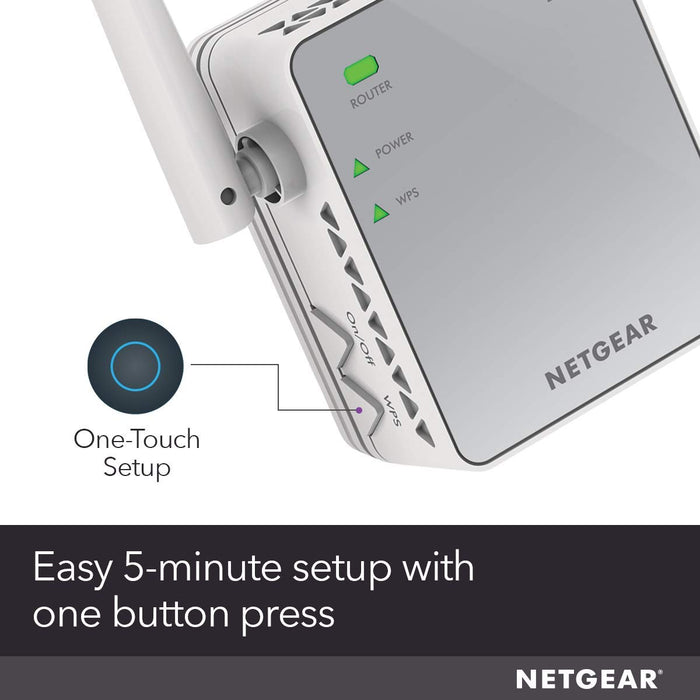 ROUTER

POWER

WPS

On/Off

WPS

NETGEAR

One-Touch Setup

Easy 5-minute setup with one button press

NETGEAR®