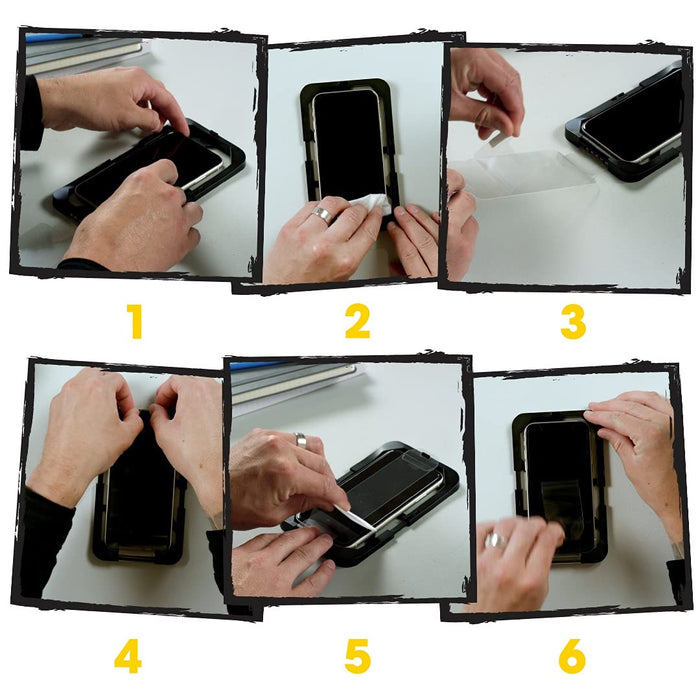 1

2

3

4

5

6