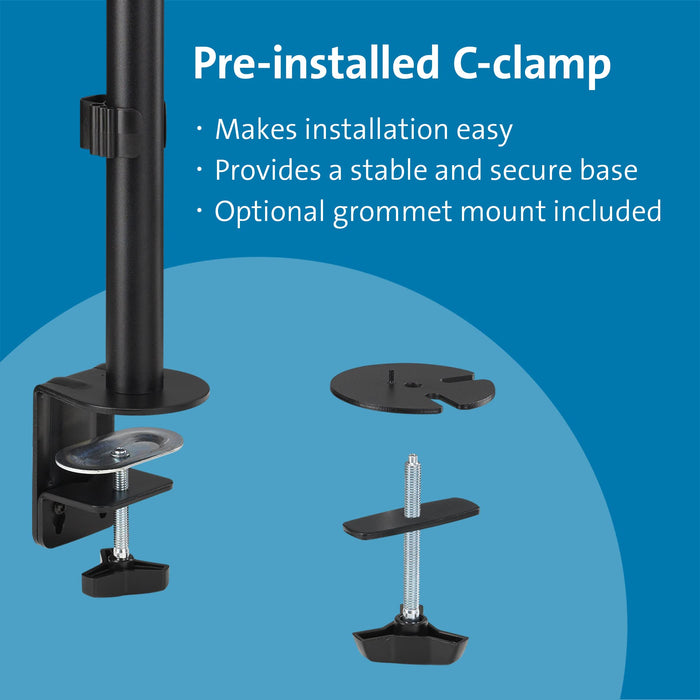 Pre-installed C-clamp

· Makes installation easy
· Provides a stable and secure base
· Optional grommet mount included