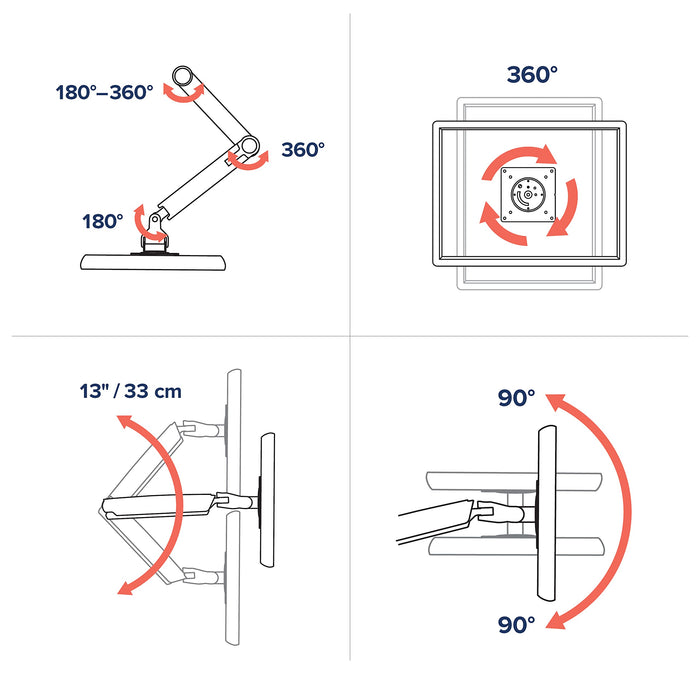 180°–360°

360°

180°

360°

13" / 33 cm

90°

90°