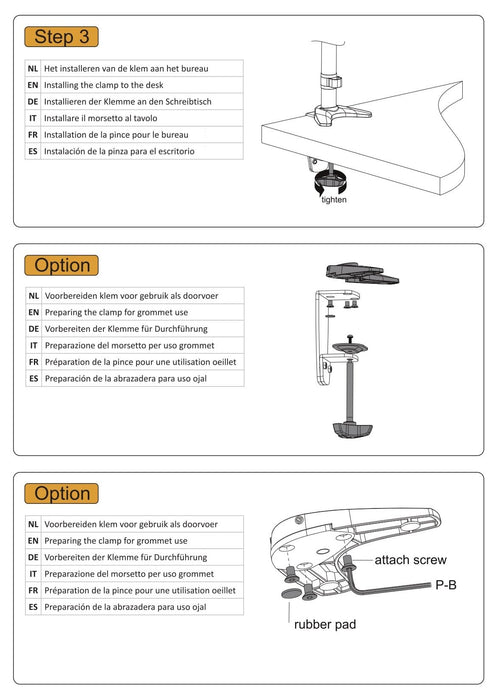 Step 3

| NL | Het installeren van de klem aan het bureau |
|---|---|
| EN | Installing the clamp to the desk |
| DE | Installieren der Klemme an den Schreibtisch |
| IT | Installare il morsetto al tavolo |
| FR | Installation de la pince pour le bureau |
| ES | Instalación de la pinza para el escritorio |

tighten

Option

| NL | Voorbereiden klem voor gebruik als doorvoer |
|---|---|
| EN | Preparing the clamp for grommet use |
| DE | Vorbereiten der Klemme für Durchführung |
| IT | Preparazione del morsetto per uso grommet |
| FR | Préparation de la pince pour une utilisation oeillet |
| ES | Preparación de la abrazadera para uso ojal |

Option

| NL | Voorbereiden klem voor gebruik als doorvoer |
|---|---|
| EN | Preparing the clamp for grommet use |
| DE | Vorbereiten der Klemme für Durchführung |
| IT | Preparazione del morsetto per uso grommet |
| FR | Préparation de la pince pour une utilisation oeillet |
| ES | Preparación de la abrazadera para uso ojal |

attach screw
P-B
rubber pad