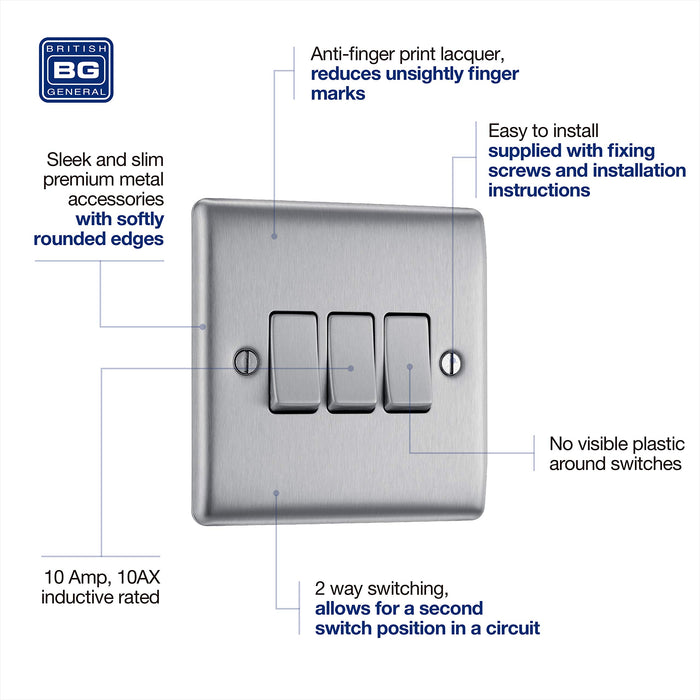 BRITISH
BG
GENERAL

Anti-finger print lacquer, reduces unsightly finger marks

Easy to install supplied with fixing screws and installation instructions

Sleek and slim premium metal accessories with softly rounded edges

No visible plastic around switches

10 Amp, 10AX inductive rated

2 way switching, allows for a second switch position in a circuit