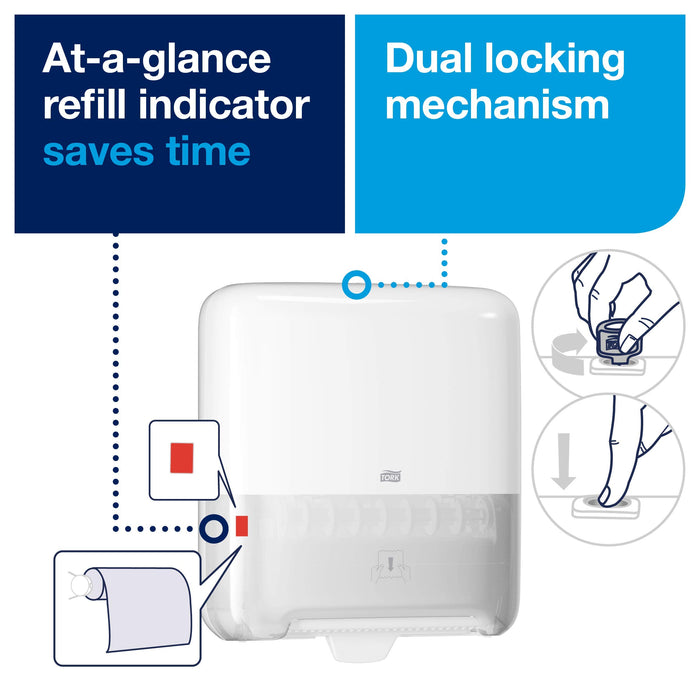 At-a-glance refill indicator saves time

Dual locking mechanism

TORK