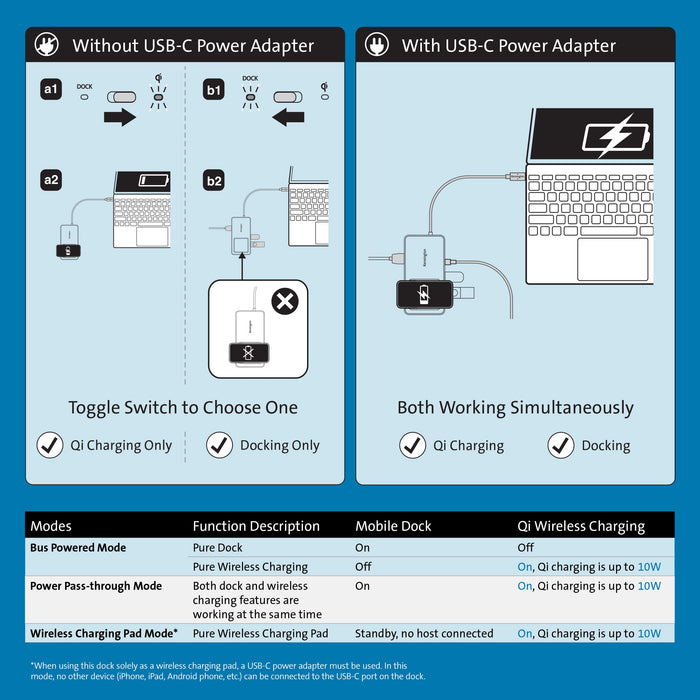 Without USB-C Power Adapter

a1 DOCK

b1 DOCK

a2

b2

Toggle Switch to Choose One

Qi Charging Only

Docking Only

With USB-C Power Adapter

Both Working Simultaneously

Qi Charging

Docking

| Modes | Function Description | Mobile Dock | Qi Wireless Charging |
|---|---|---|---|
| Bus Powered Mode | Pure Dock | On | Off |
| | Pure Wireless Charging | Off | On, Qi charging is up to 10W |
| Power Pass-through Mode | Both dock and wireless charging features are working at the same time | On | On, Qi charging is up to 10W |
| Wireless Charging Pad Mode* | Pure Wireless Charging Pad | Standby, no host connected | On, Qi charging is up to 10W |

*When using this dock solely as a wireless charging pad, a USB-C power adapter must be used. In this mode, no other device (iPhone, iPad, Android phone, etc.) can be connected to the USB-C port on the dock.