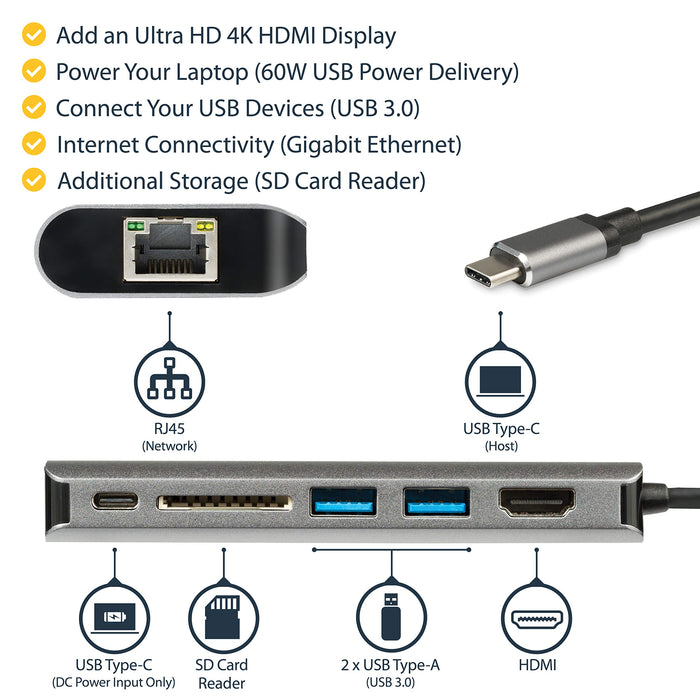 Add an Ultra HD 4K HDMI Display
Power Your Laptop (60W USB Power Delivery)
Connect Your USB Devices (USB 3.0)
Internet Connectivity (Gigabit Ethernet)
Additional Storage (SD Card Reader)

RJ45
(Network)

USB Type-C
(Host)

USB Type-C
(DC Power Input Only)

SD Card
Reader

2 x USB Type-A
(USB 3.0)

HDMI