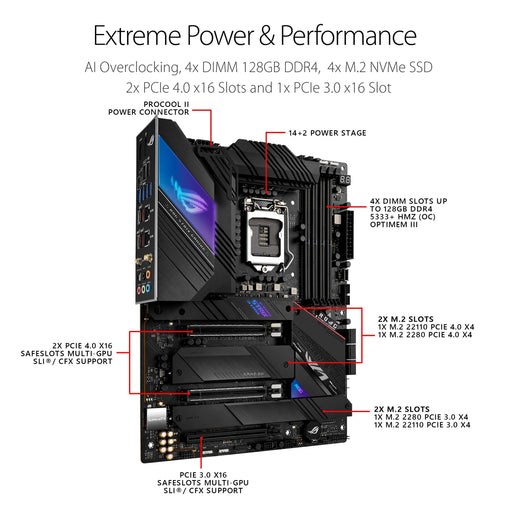 Extreme Power & Performance

AI Overclocking, 4x DIMM 128GB DDR4, 4x M.2 NVMe SSD
2x PCIe 4.0 x16 Slots and 1x PCIe 3.0 x16 Slot

PROCOOL II
POWER CONNECTOR

14+2 POWER STAGE

4X DIMM SLOTS UP TO 128GB DDR4 5333+ HMZ (OC) OPTIMEM III

2X M.2 SLOTS
1X M.2 22110 PCIE 4.0 X4
1X M.2 2280 PCIE 4.0 X4

2X PCIE 4.0 X16 SAFESLOTS MULTI-GPU SLI®/ CFX SUPPORT

2X M.2 SLOTS
1X M.2 2280 PCIE 3.0 X4
1X M.2 22110 PCIE 3.0 X4

PCIE 3.0 X16
SAFESLOTS MULTI-GPU
SLI®/ CFX SUPPORT